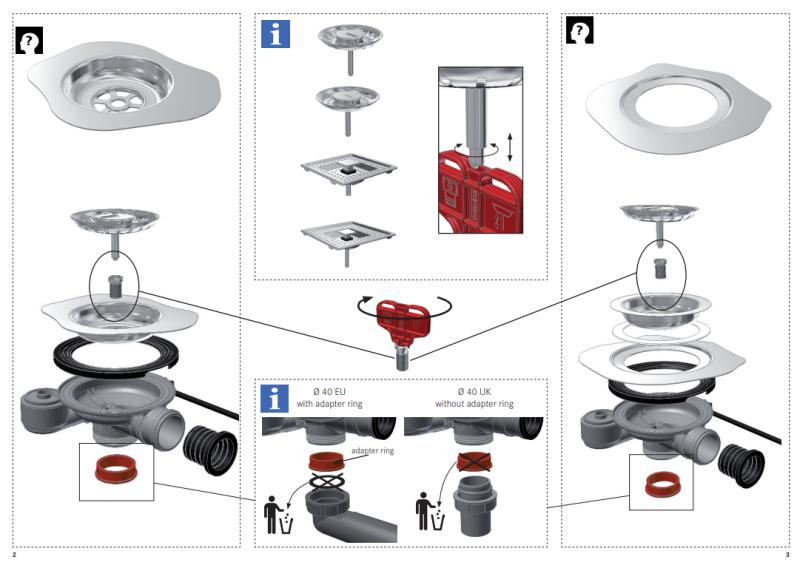 ?

i

?

i

Ø 40 EU
with adapter ring

Ø 40 UK
without adapter ring

adapter ring

2

3